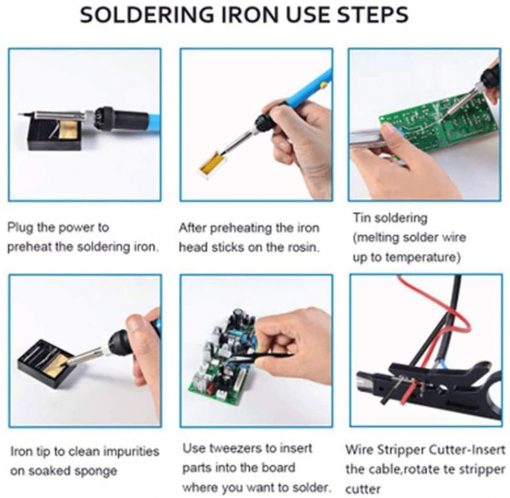 SOLDERING IRON USE STEPS

Plug the power to preheat the soldering iron.

After preheating the iron head sticks on the rosin.

Tin soldering (melting solder wire up to temperature)

Iron tip to clean impurities on soaked sponge

Use tweezers to insert parts into the board where you want to solder.

Wire Stripper Cutter-Insert the cable,rotate te stripper cutter