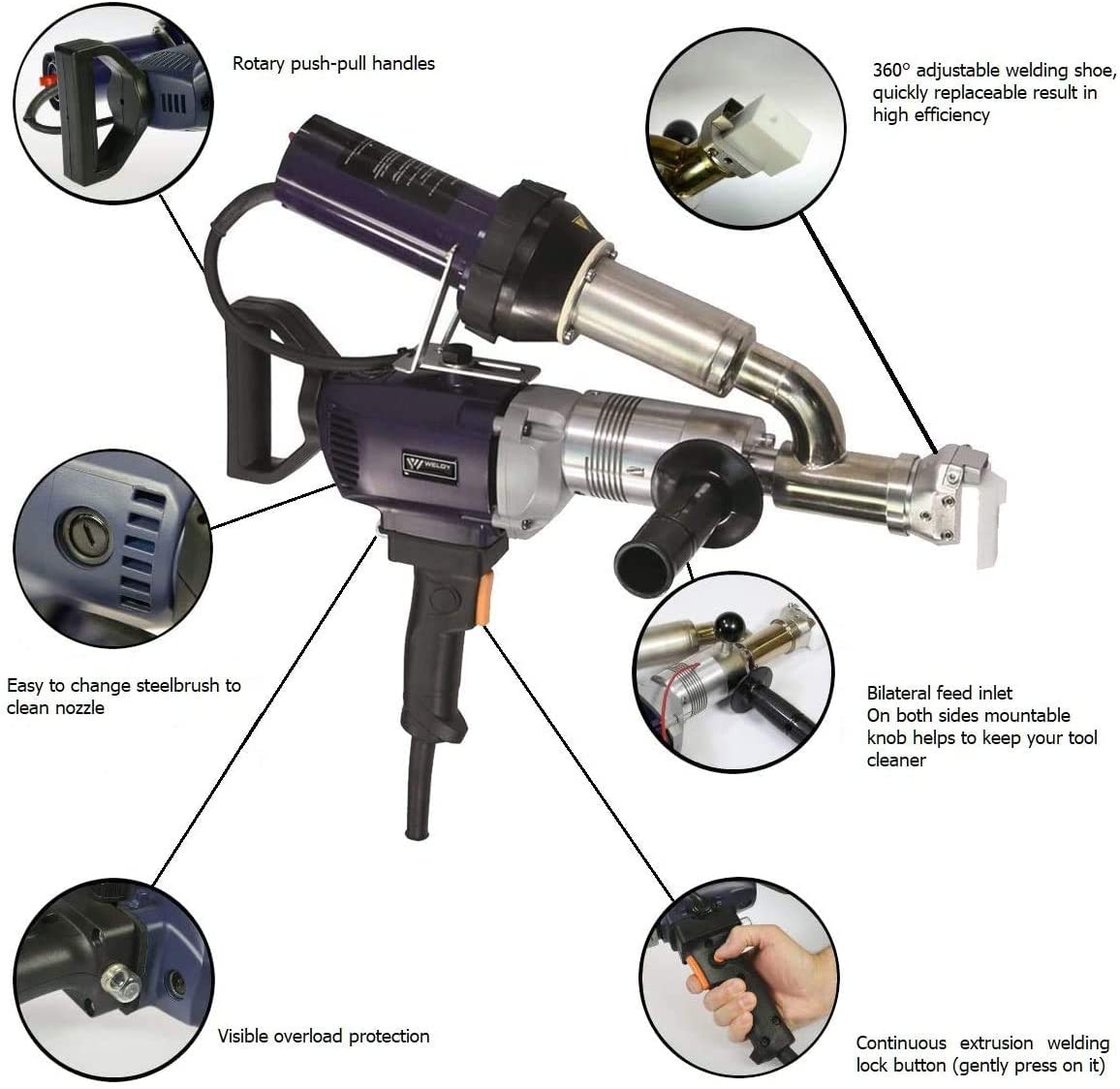 Rotary push-pull handles

360° adjustable welding shoe, quickly replaceable result in high efficiency

WELDY

Easy to change steelbrush to clean nozzle

Bilateral feed inlet
On both sides mountable knob helps to keep your tool cleaner

Visible overload protection

Continuous extrusion welding lock button (gently press on it)