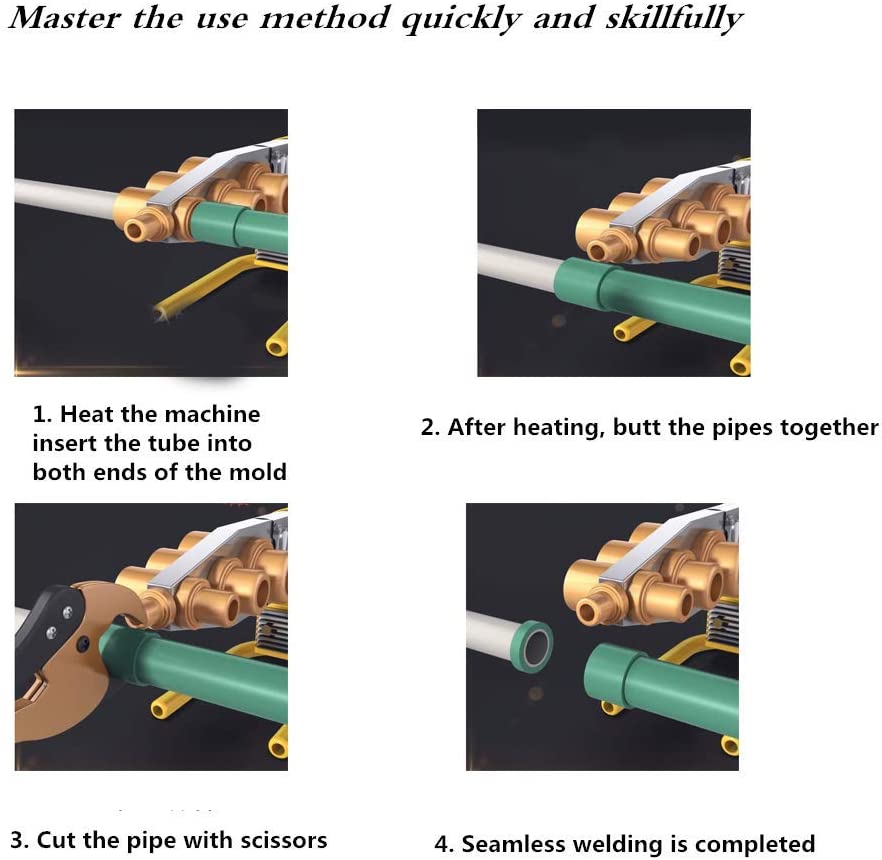 Master the use method quickly and skillfully

1. Heat the machine insert the tube into both ends of the mold

2. After heating, butt the pipes together

3. Cut the pipe with scissors

4. Seamless welding is completed