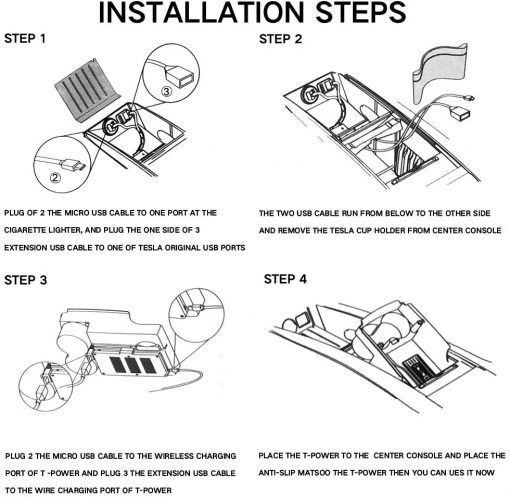 INSTALLATION STEPS

STEP 1

③

②

PLUG OF 2 THE MICRO USB CABLE TO ONE PORT AT THE CIGARETTE LIGHTER, AND PLUG THE ONE SIDE OF 3 EXTENSION USB CABLE TO ONE OF TESLA ORIGINAL USB PORTS

STEP 2

THE TWO USB CABLE RUN FROM BELOW TO THE OTHER SIDE AND REMOVE THE TESLA CUP HOLDER FROM CENTER CONSOLE

STEP 3

PLUG 2 THE MICRO USB CABLE TO THE WIRELESS CHARGING PORT OF T -POWER AND PLUG 3 THE EXTENSION USB CABLE TO THE WIRE CHARGING PORT OF T-POWER

STEP 4

PLACE THE T-POWER TO THE CENTER CONSOLE AND PLACE THE ANTI-SLIP MATSOO THE T-POWER THEN YOU CAN UES IT NOW