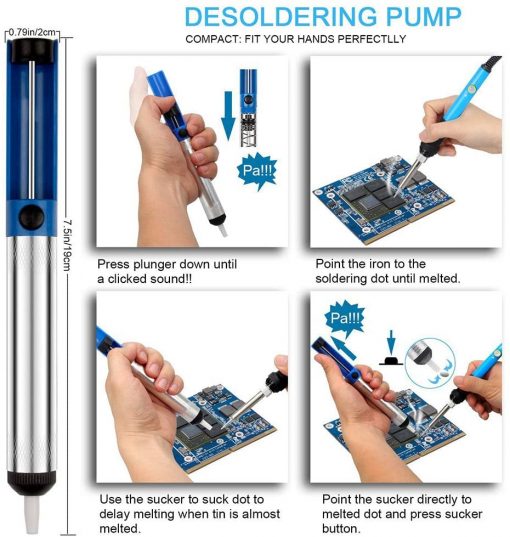 DESOLDERING PUMP

COMPACT: FIT YOUR HANDS PERFECTLLY

0.79in/2cm

7.5in/19cm

Pa!!!

Press plunger down until a clicked sound!!

Point the iron to the soldering dot until melted.

Pa!!!

Use the sucker to suck dot to delay melting when tin is almost melted.

Point the sucker directly to melted dot and press sucker button.