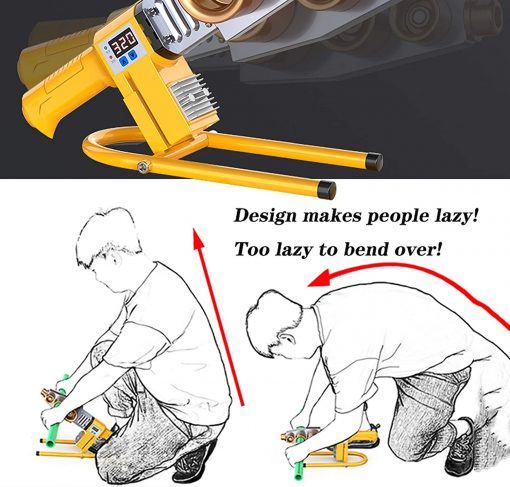 320

Design makes people lazy!

Too lazy to bend over!