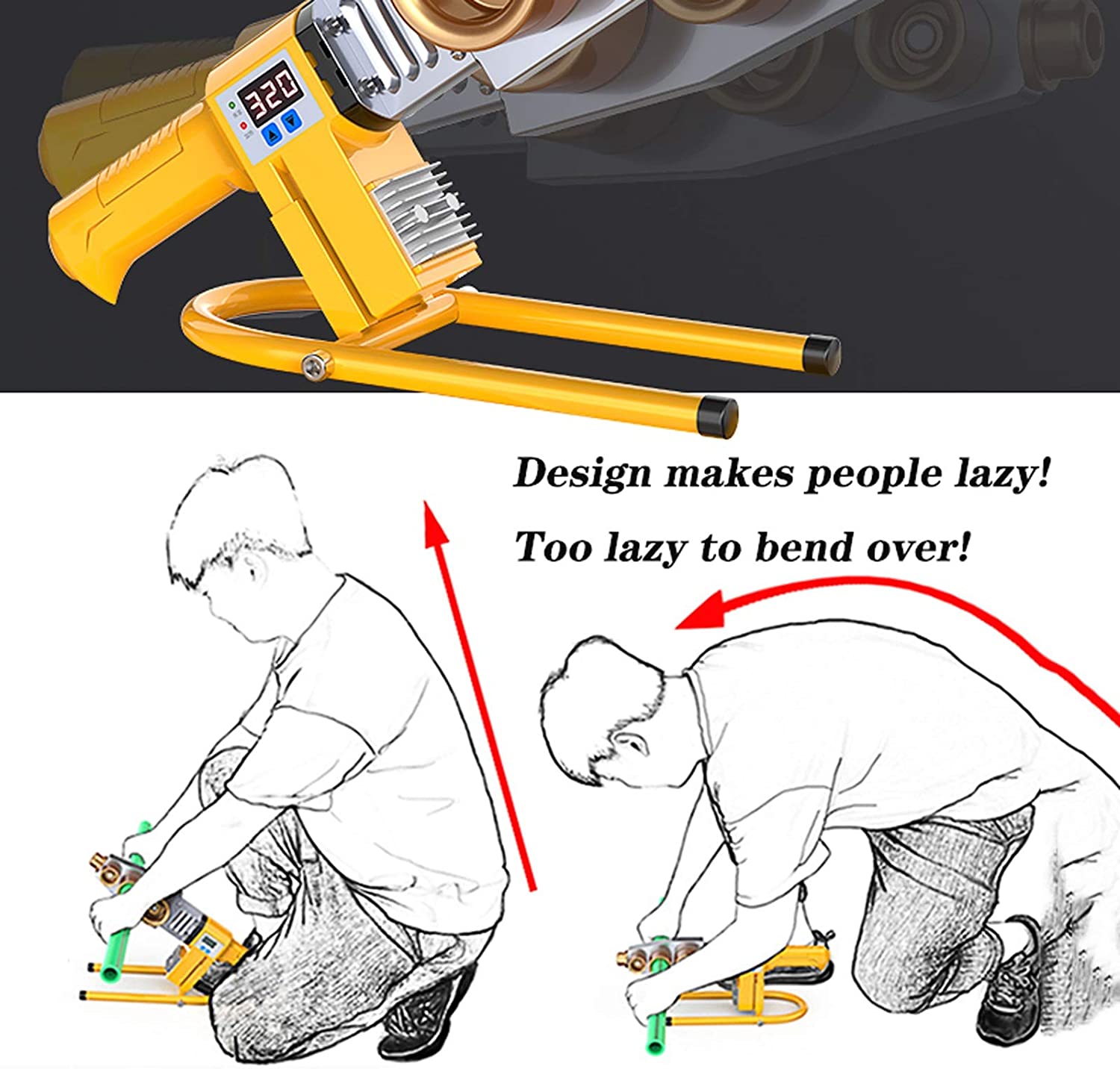 320

Design makes people lazy!

Too lazy to bend over!