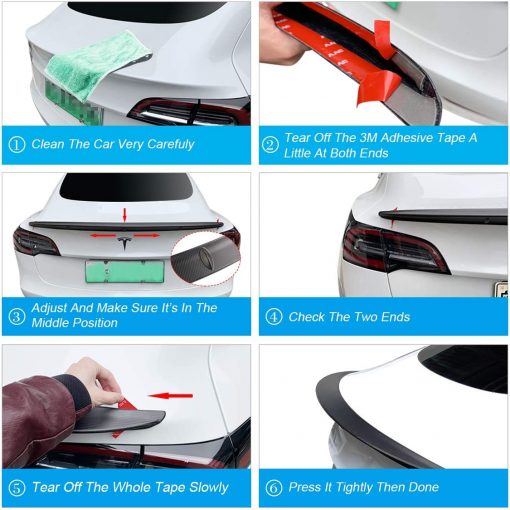 ① Clean The Car Very Carefully

② Tear Off The 3M Adhesive Tape A Little At Both Ends

③ Adjust And Make Sure It's In The Middle Position

④ Check The Two Ends

⑤ Tear Off The Whole Tape Slowly

⑥ Press It Tightly Then Done