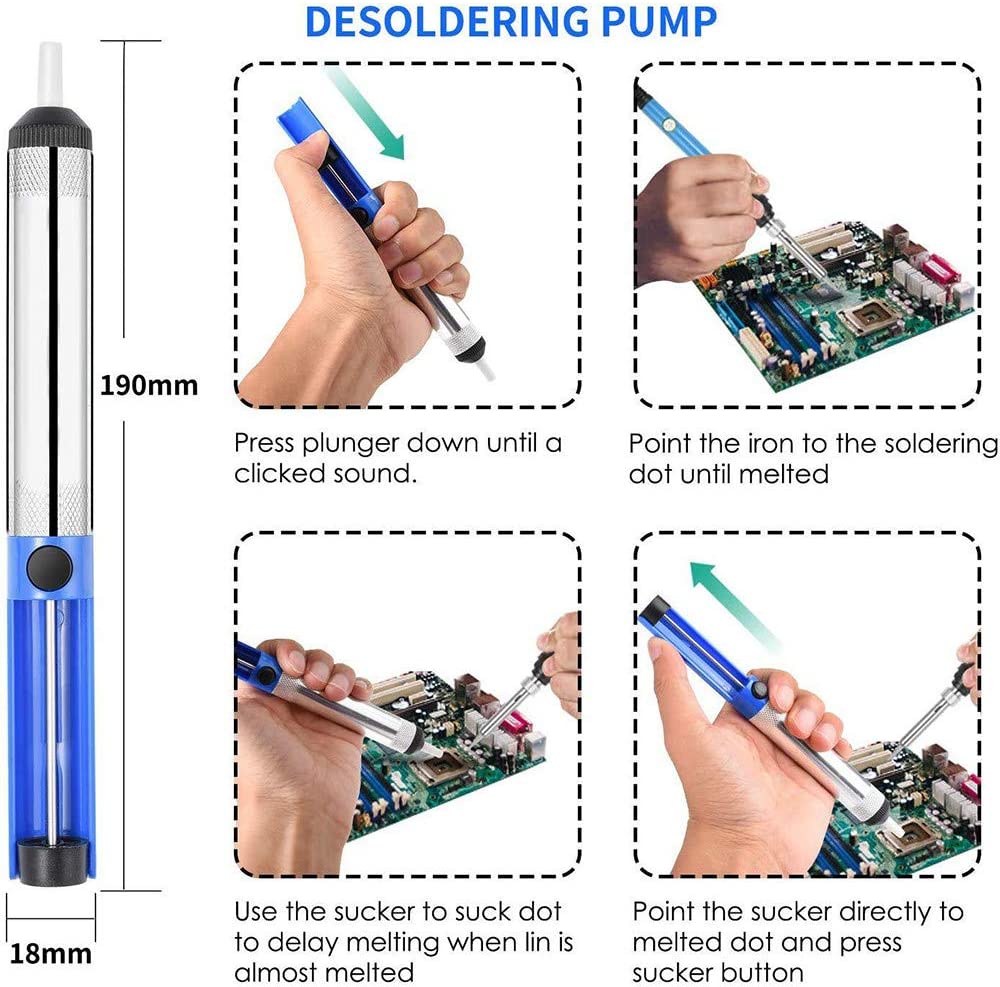 DESOLDERING PUMP

190mm

18mm

Press plunger down until a clicked sound.

Point the iron to the soldering dot until melted

Use the sucker to suck dot to delay melting when lin is almost melted

Point the sucker directly to melted dot and press sucker button