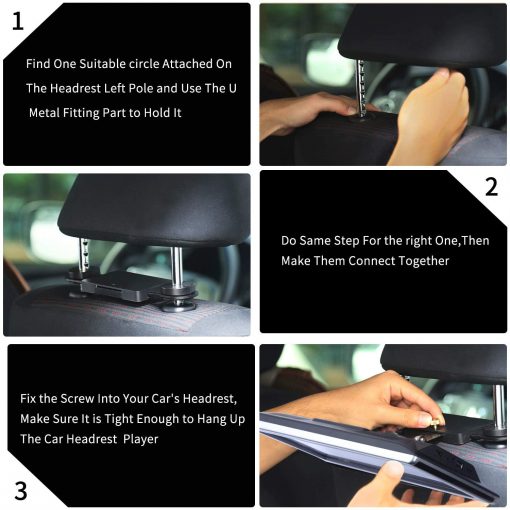 1

Find One Suitable circle Attached On The Headrest Left Pole and Use The U Metal Fitting Part to Hold It

2

Do Same Step For the right One,Then Make Them Connect Together

Fix the Screw Into Your Car's Headrest, Make Sure It is Tight Enough to Hang Up The Car Headrest Player

3