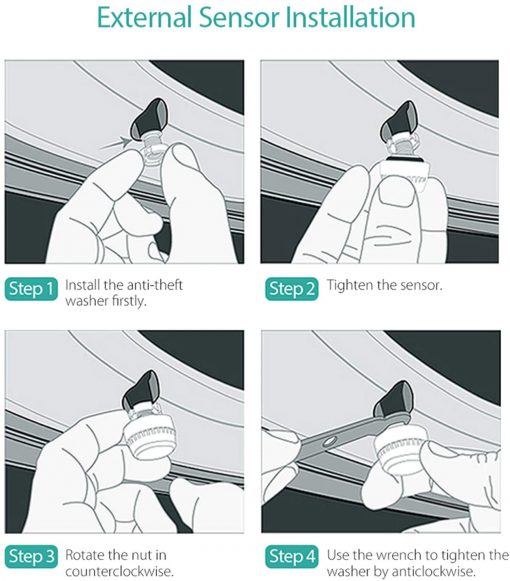 External Sensor Installation

Step 1 Install the anti-theft washer firstly.

Step 2 Tighten the sensor.

Step 3 Rotate the nut in counterclockwise.

Step 4 Use the wrench to tighten the washer by anticlockwise.