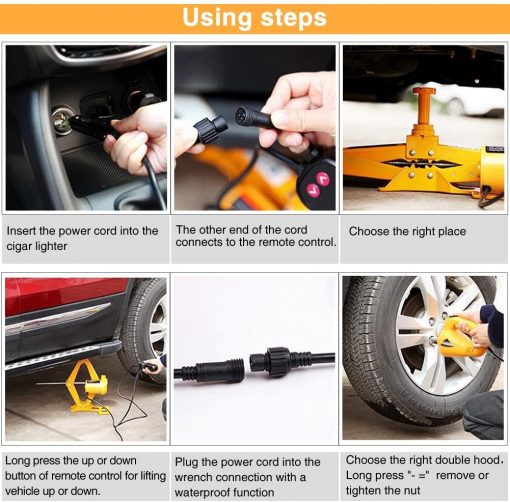 Using steps

Insert the power cord into the cigar lighter

The other end of the cord connects to the remote control.

Choose the right place

Long press the up or down button of remote control for lifting vehicle up or down.

Plug the power cord into the wrench connection with a waterproof function

Choose the right double hood, Long press "- =" remove or tighten the nut