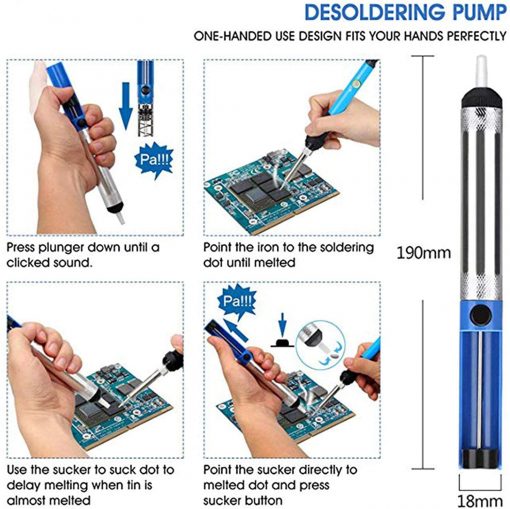 DESOLDERING PUMP

ONE-HANDED USE DESIGN FITS YOUR HANDS PERFECTLY

Pa!!!

Press plunger down until a clicked sound.

Point the iron to the soldering dot until melted

190mm

Pa!!!

Use the sucker to suck dot to delay melting when tin is almost melted

Point the sucker directly to melted dot and press sucker button

18mm