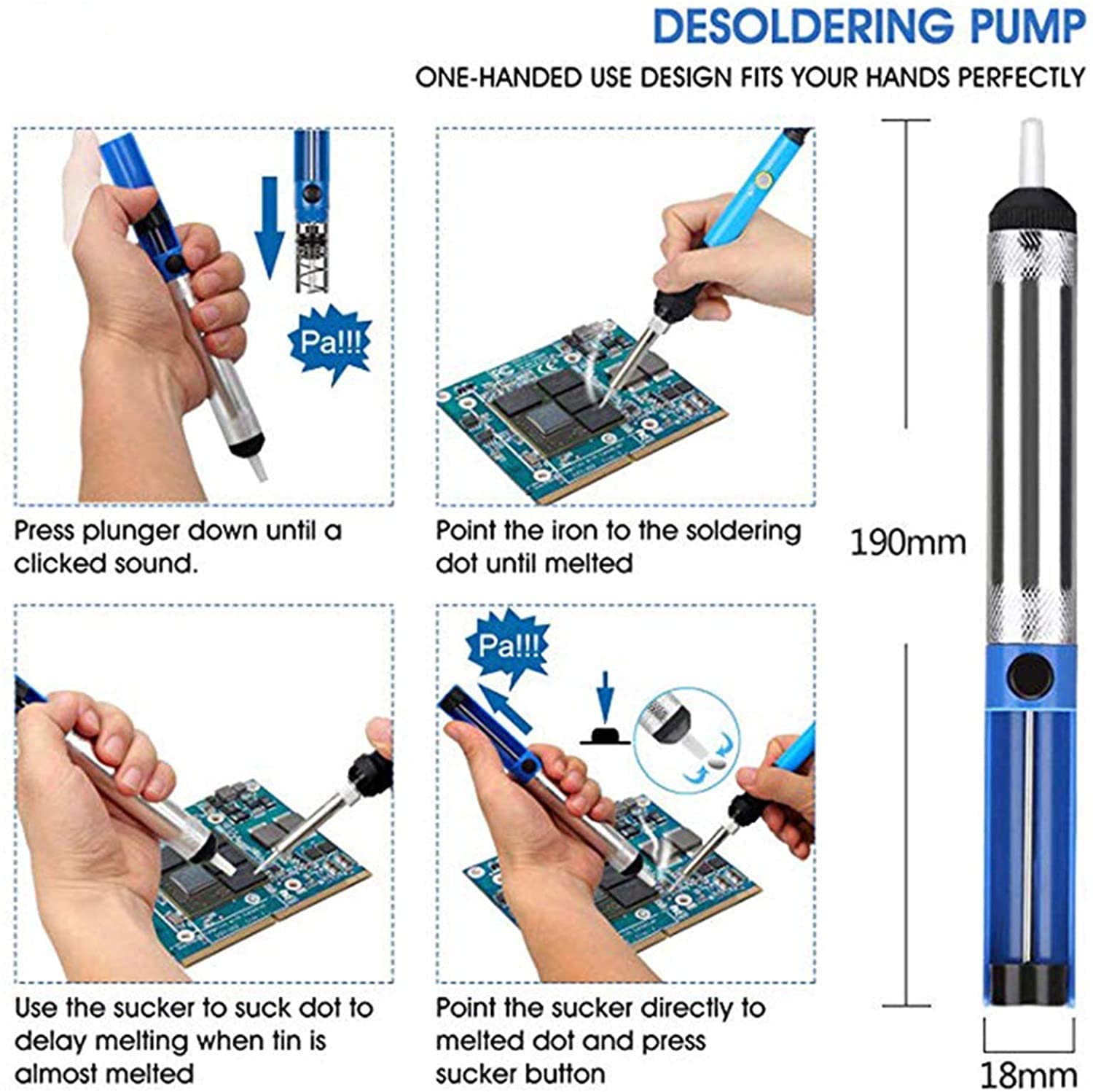 DESOLDERING PUMP

ONE-HANDED USE DESIGN FITS YOUR HANDS PERFECTLY

Pa!!!

Press plunger down until a clicked sound.

Point the iron to the soldering dot until melted

190mm

Pa!!!

Use the sucker to suck dot to delay melting when tin is almost melted

Point the sucker directly to melted dot and press sucker button

18mm