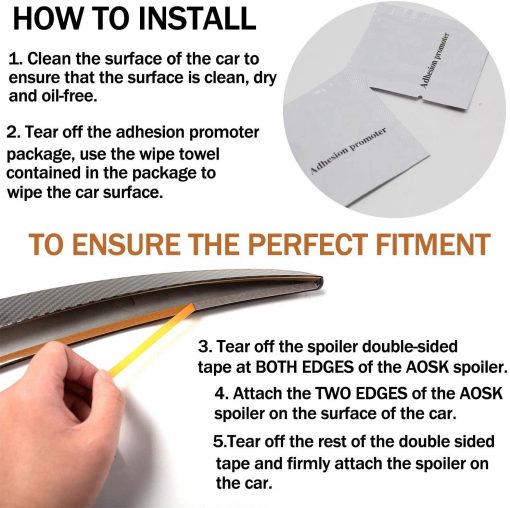 HOW TO INSTALL

1. Clean the surface of the car to ensure that the surface is clean, dry and oil-free.

2. Tear off the adhesion promoter package, use the wipe towel contained in the package to wipe the car surface.

Adhesion promoter

Adhesion promoter

TO ENSURE THE PERFECT FITMENT

3. Tear off the spoiler double-sided tape at BOTH EDGES of the AOSK spoiler.

4. Attach the TWO EDGES of the AOSK spoiler on the surface of the car.

5.Tear off the rest of the double sided tape and firmly attach the spoiler on the car.