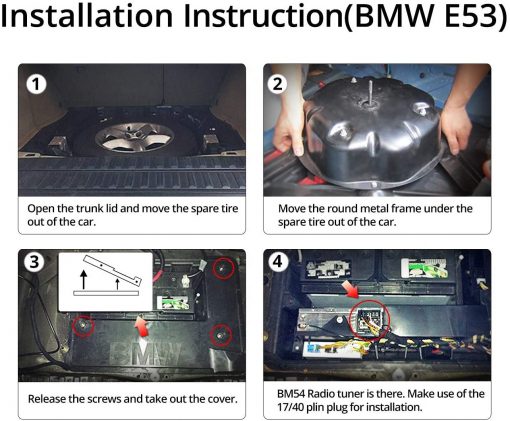 Installation Instruction(BMW E53)

1

Open the trunk lid and move the spare tire out of the car.

2

Move the round metal frame under the spare tire out of the car.

3

BMW

Release the screws and take out the cover.

4

BM54 Radio tuner is there. Make use of the 17/40 plin plug for installation.