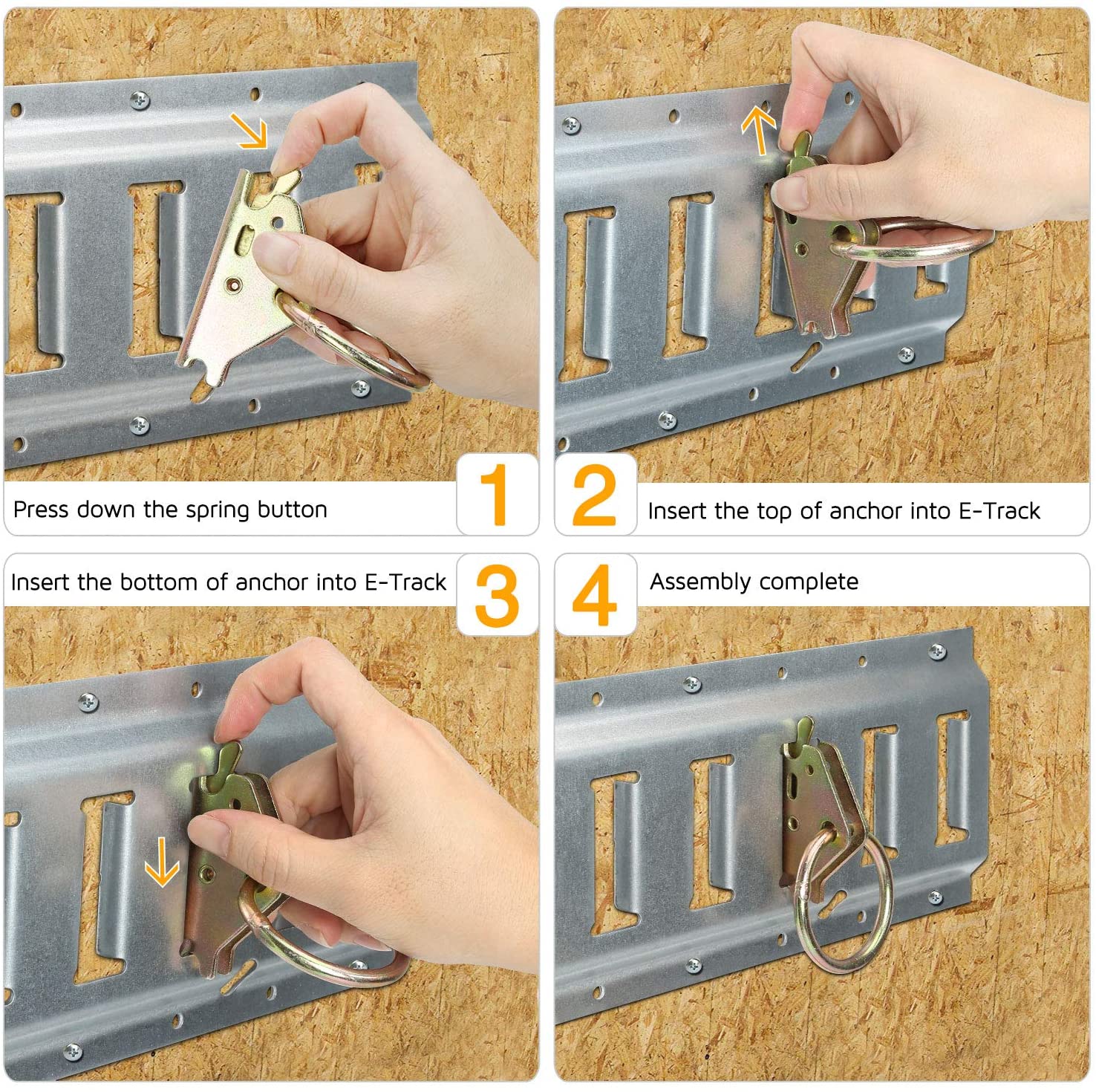 Press down the spring button

1

2

Insert the top of anchor into E-Track

Insert the bottom of anchor into E-Track

3

4

Assembly complete