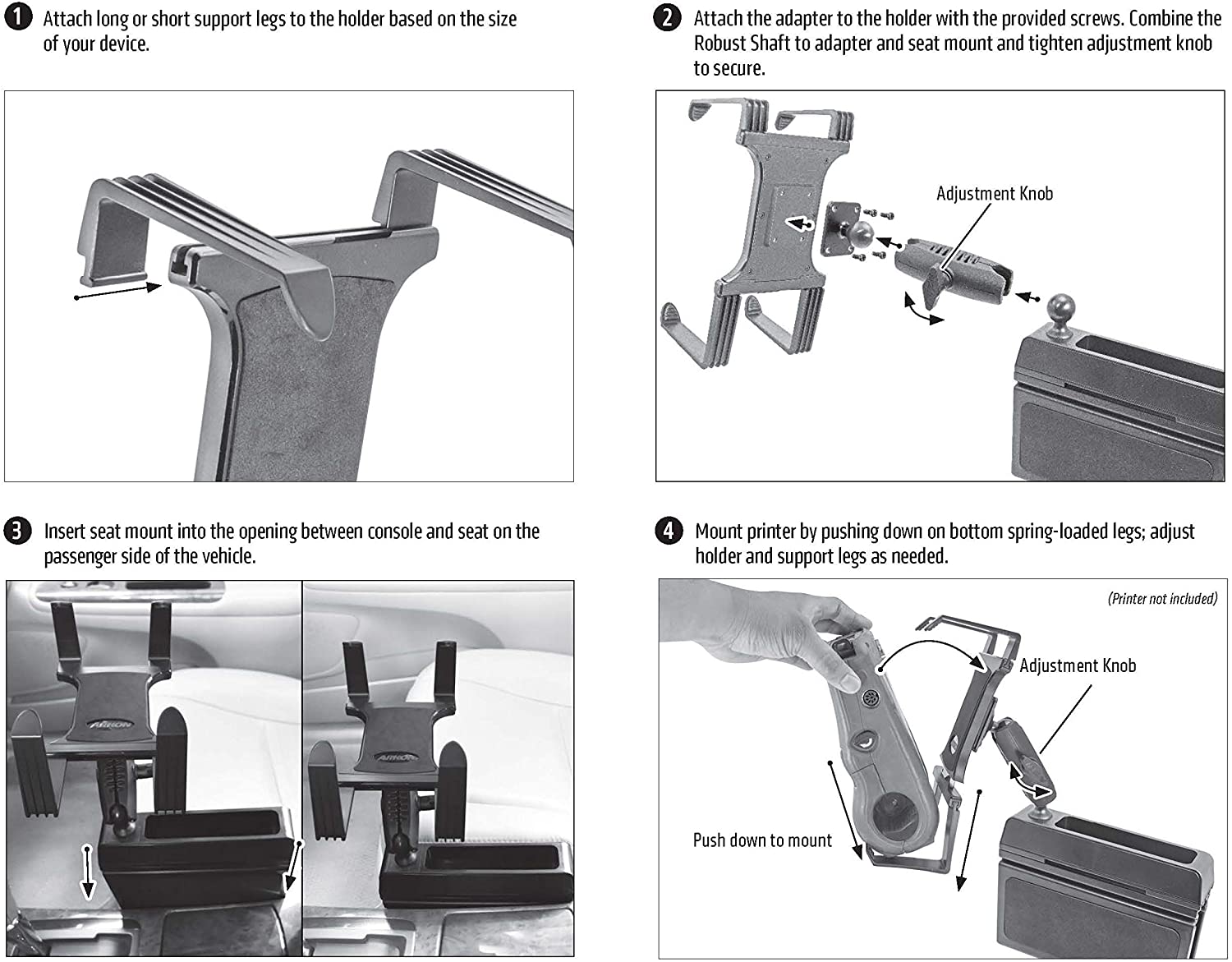 1 Attach long or short support legs to the holder based on the size of your device.

2 Attach the adapter to the holder with the provided screws. Combine the Robust Shaft to adapter and seat mount and tighten adjustment knob to secure.

Adjustment Knob

3 Insert seat mount into the opening between console and seat on the passenger side of the vehicle.

ARKON

ARKON

4 Mount printer by pushing down on bottom spring-loaded legs; adjust holder and support legs as needed.

(Printer not included)

Adjustment Knob

Push down to mount