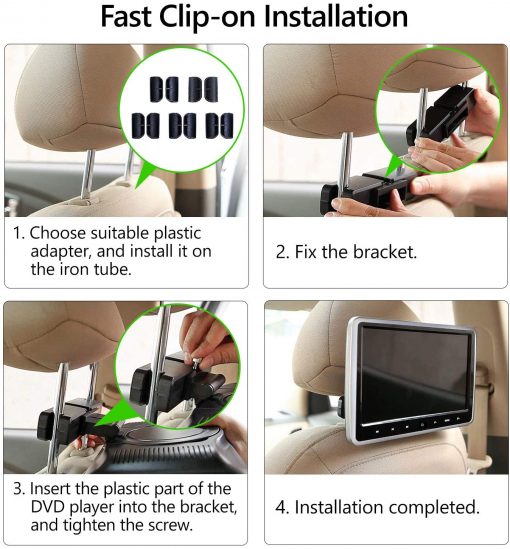 Fast Clip-on Installation

1. Choose suitable plastic adapter, and install it on the iron tube.

2. Fix the bracket.

3. Insert the plastic part of the DVD player into the bracket, and tighten the screw.

4. Installation completed.