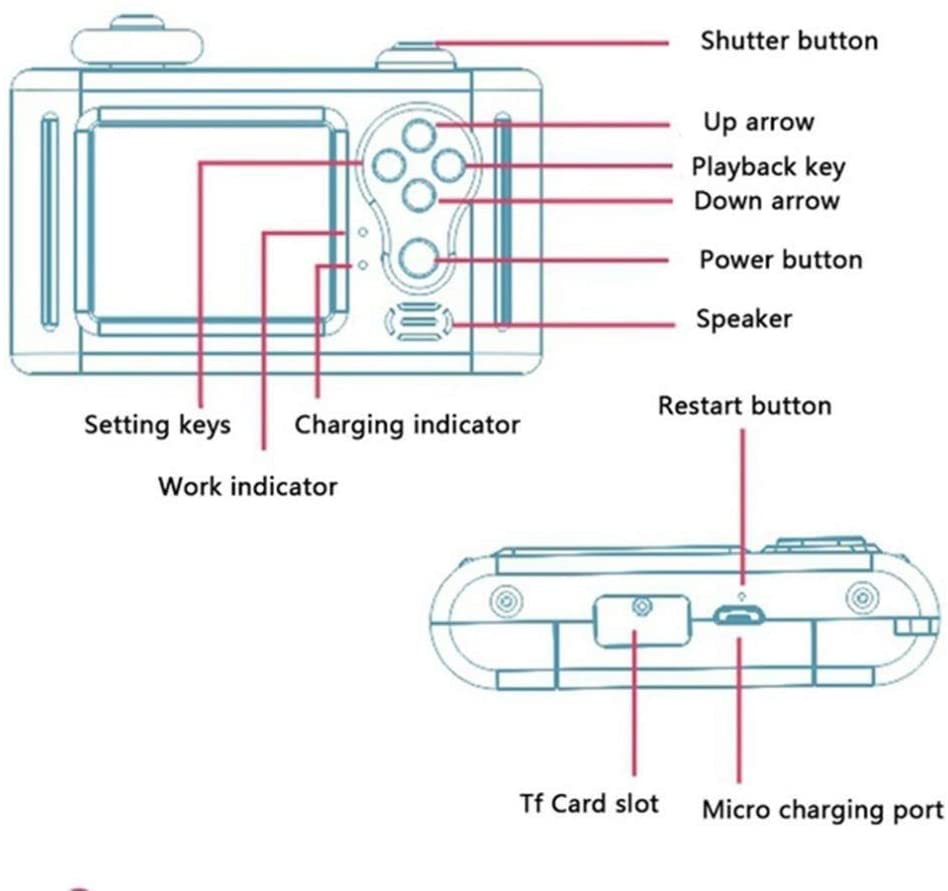 Shutter button
Up arrow
Playback key
Down arrow
Power button
Speaker

Setting keys
Charging indicator
Work indicator

Restart button

Tf Card slot
Micro charging port