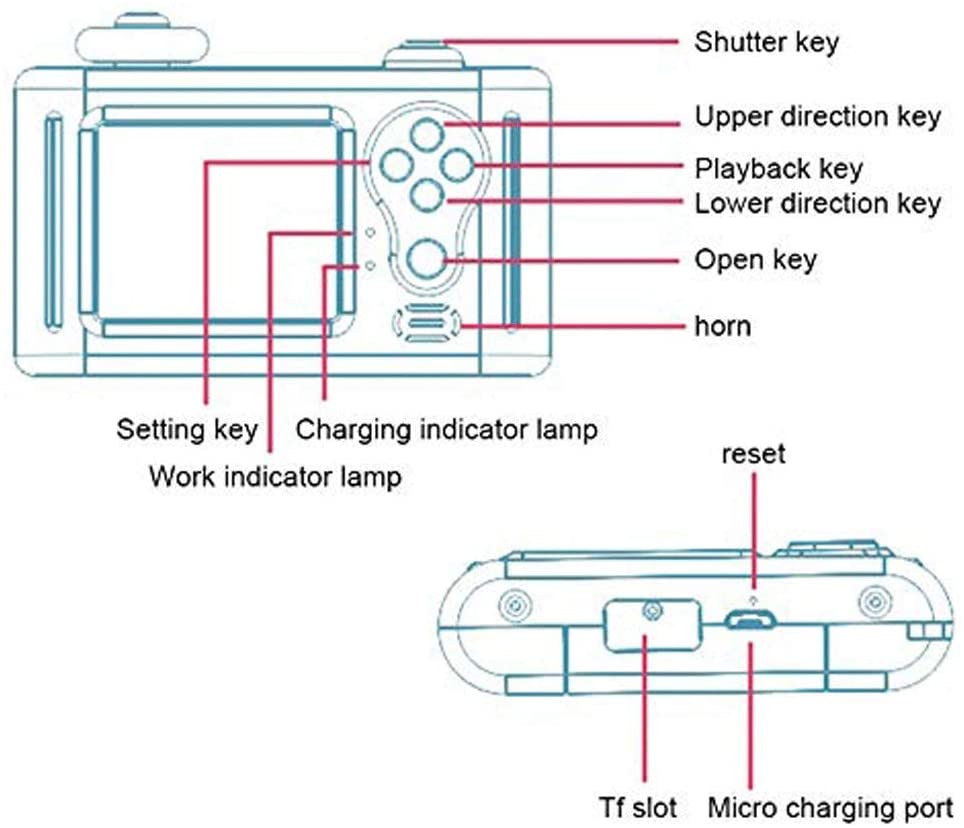 Shutter key
Upper direction key
Playback key
Lower direction key
Open key
horn
Setting key
Charging indicator lamp
Work indicator lamp
reset
Tf slot
Micro charging port