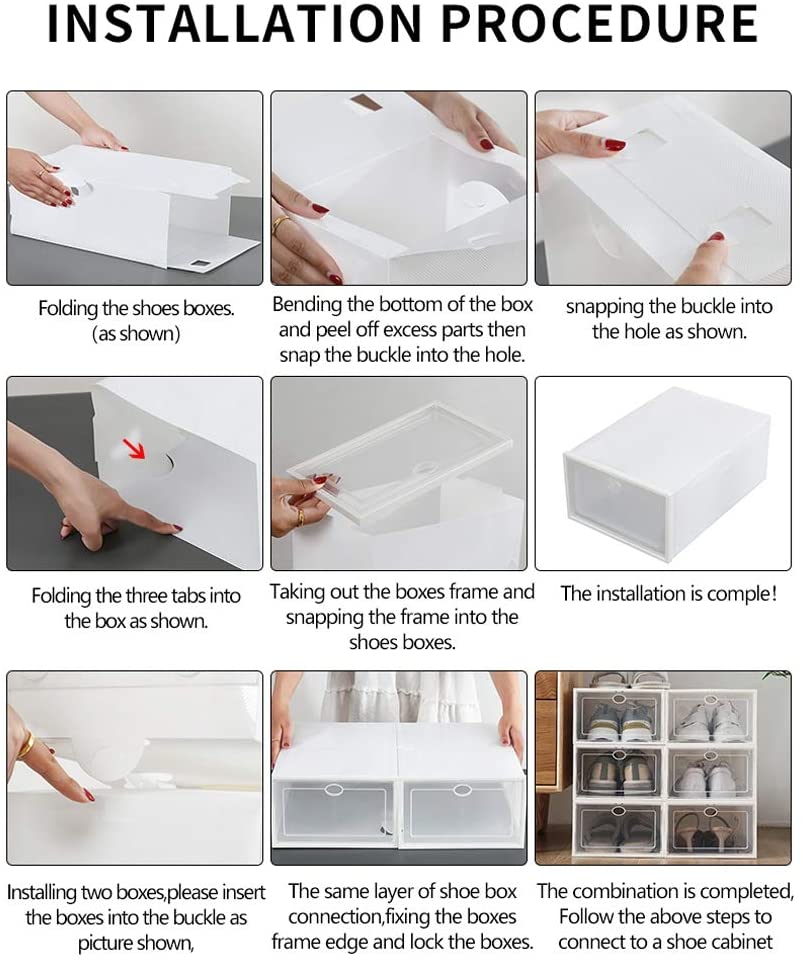 INSTALLATION PROCEDURE

Folding the shoes boxes. (as shown)

Bending the bottom of the box and peel off excess parts then snap the buckle into the hole.

snapping the buckle into the hole as shown.

Folding the three tabs into the box as shown.

Taking out the boxes frame and snapping the frame into the shoes boxes.

The installation is comple!

Installing two boxes,please insert the boxes into the buckle as picture shown,

The same layer of shoe box connection,fixing the boxes frame edge and lock the boxes.

The combination is completed, Follow the above steps to connect to a shoe cabinet