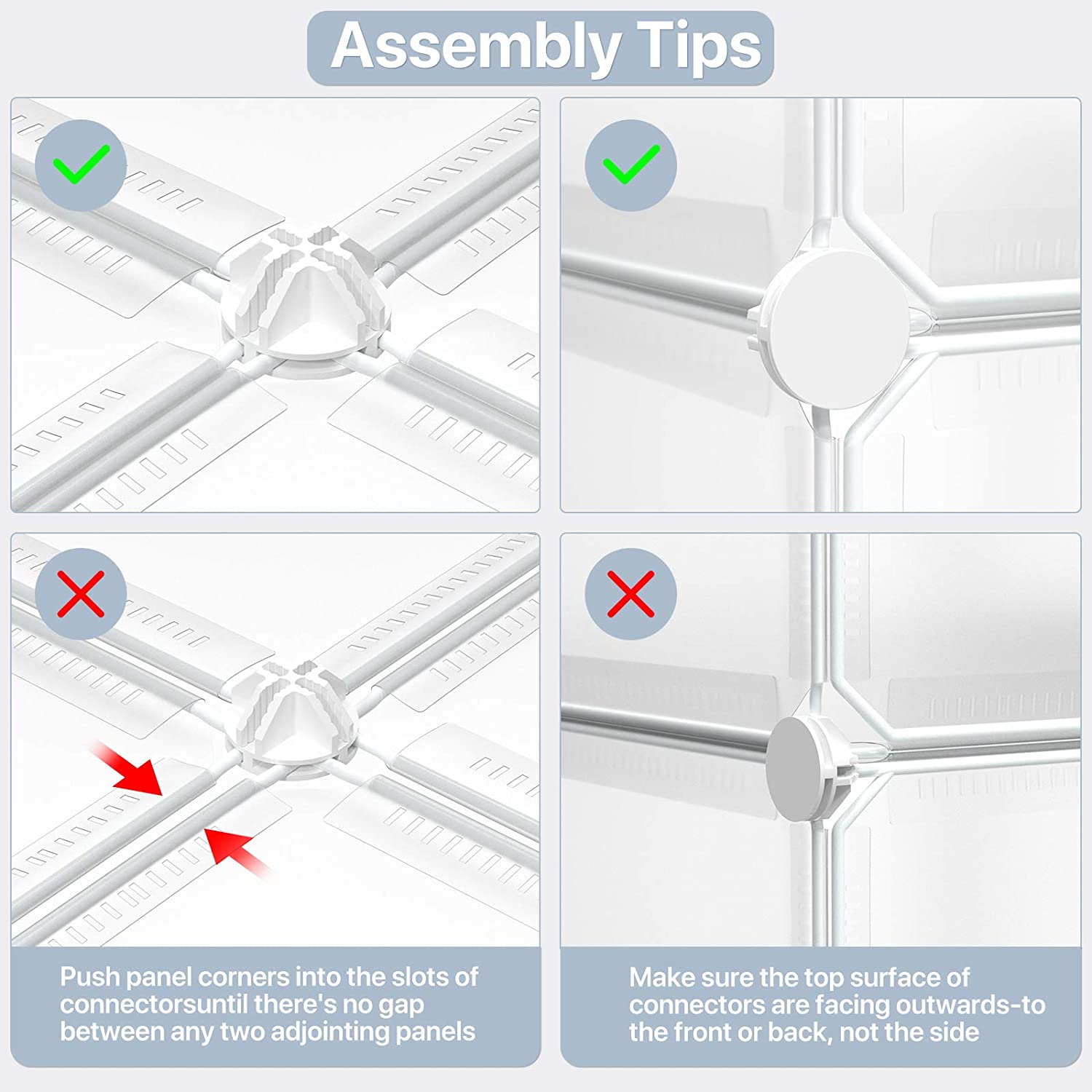 Assembly Tips

Push panel corners into the slots of connectorsuntil there's no gap between any two adjointing panels

Make sure the top surface of connectors are facing outwards-to the front or back, not the side